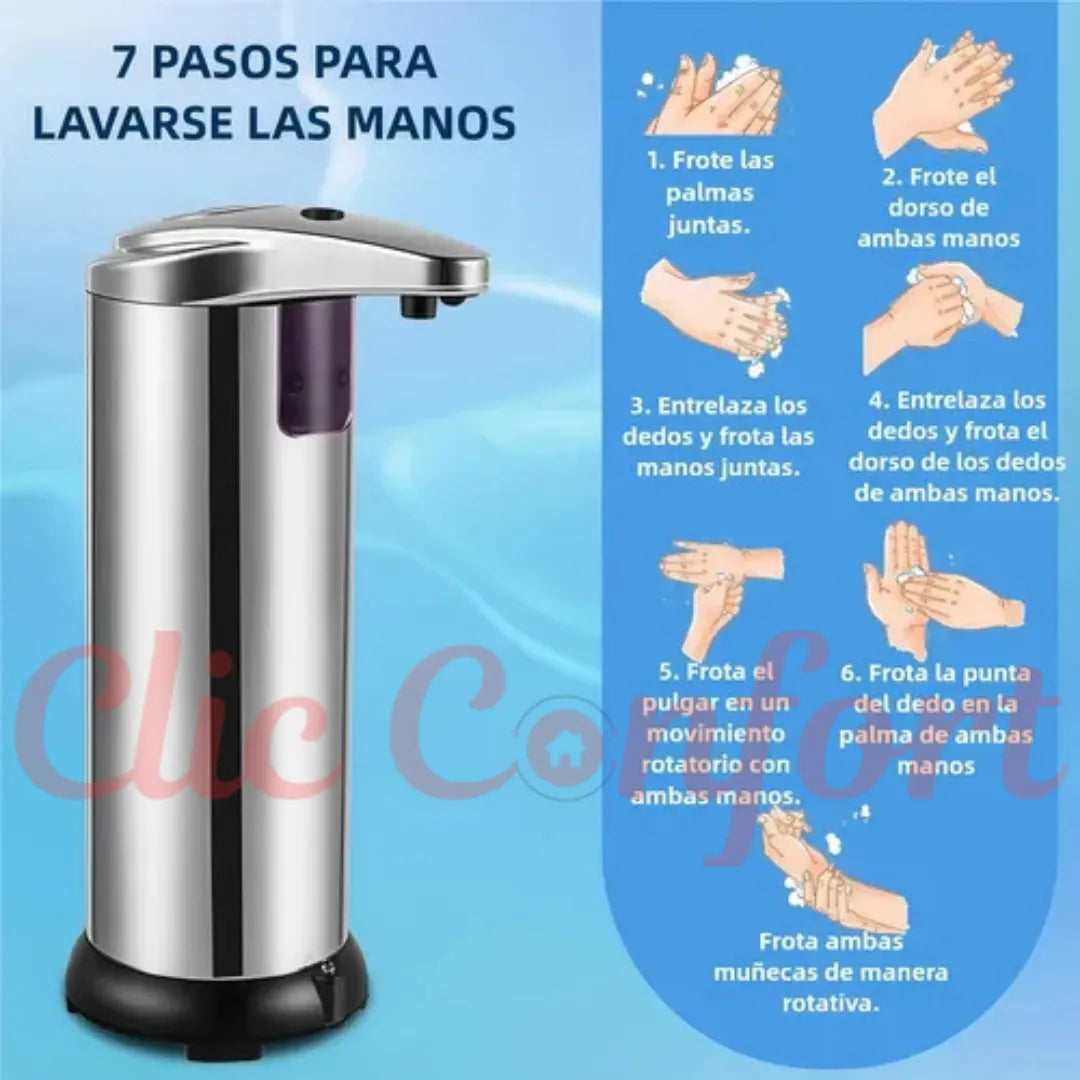 7 PASOS PARA LAVARSE LAS MANOS

1. Frote las palmas juntas.

2. Frote el dorso de ambas manos

3. Entrelaza los dedos y frota las manos juntas.

4. Entrelaza los dedos y frota el dorso de los dedos de ambas manos.

5. Frota el pulgar en un movimiento rotatorio con ambas manos.

6. Frota la punta del dedo en la palma de ambas manos

Frota ambas muñecas de manera rotativa.

Clic Confort