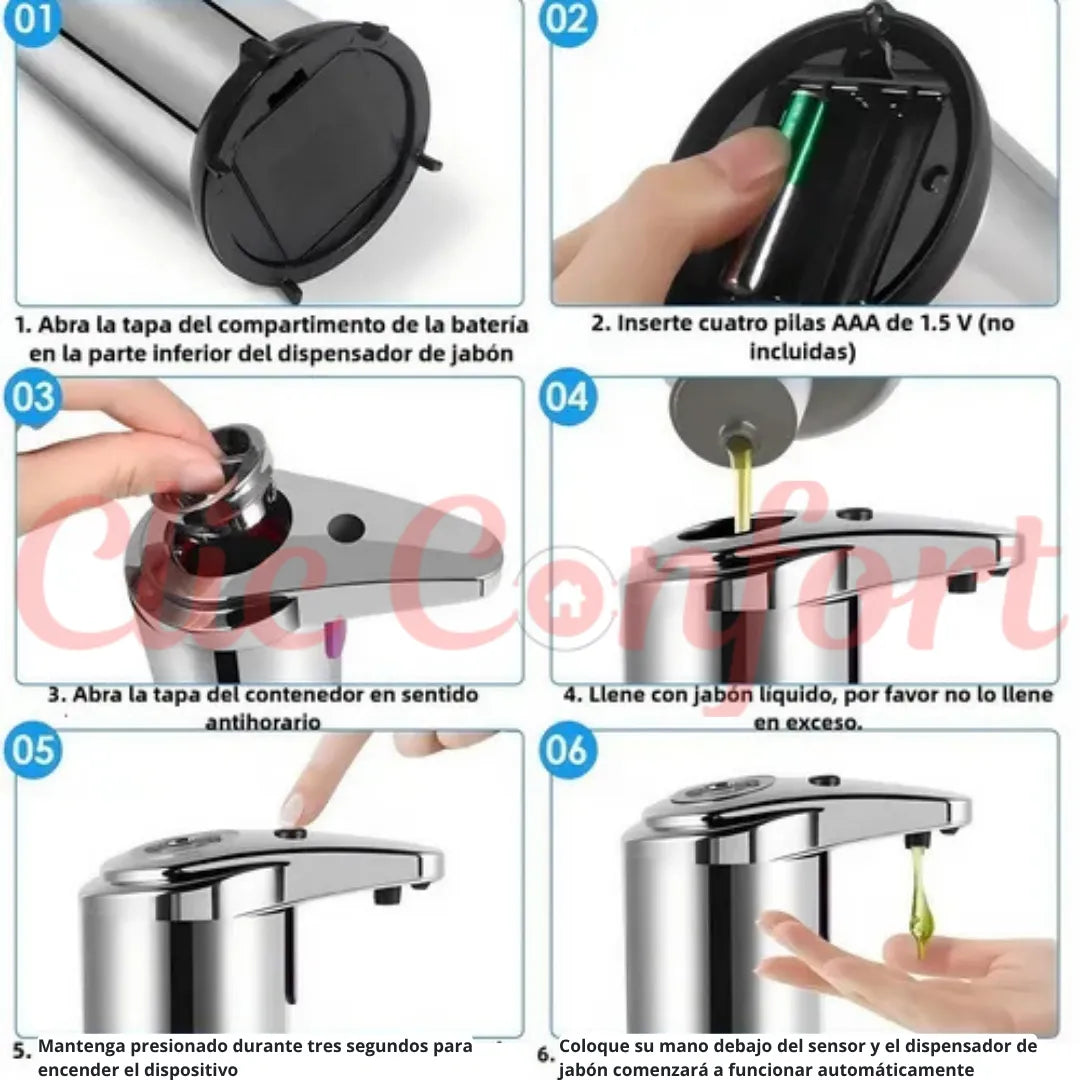 01

1. Abra la tapa del compartimento de la batería en la parte inferior del dispensador de jabón

02

2. Inserte cuatro pilas AAA de 1.5 V (no incluidas)

03

3. Abra la tapa del contenedor en sentido antihorario

04

4. Llene con jabón líquido, por favor no lo llene en exceso.

Clic Confort

05

5. Mantenga presionado durante tres segundos para encender el dispositivo

06

6. Coloque su mano debajo del sensor y el dispensador de jabón comenzará a funcionar automáticamente